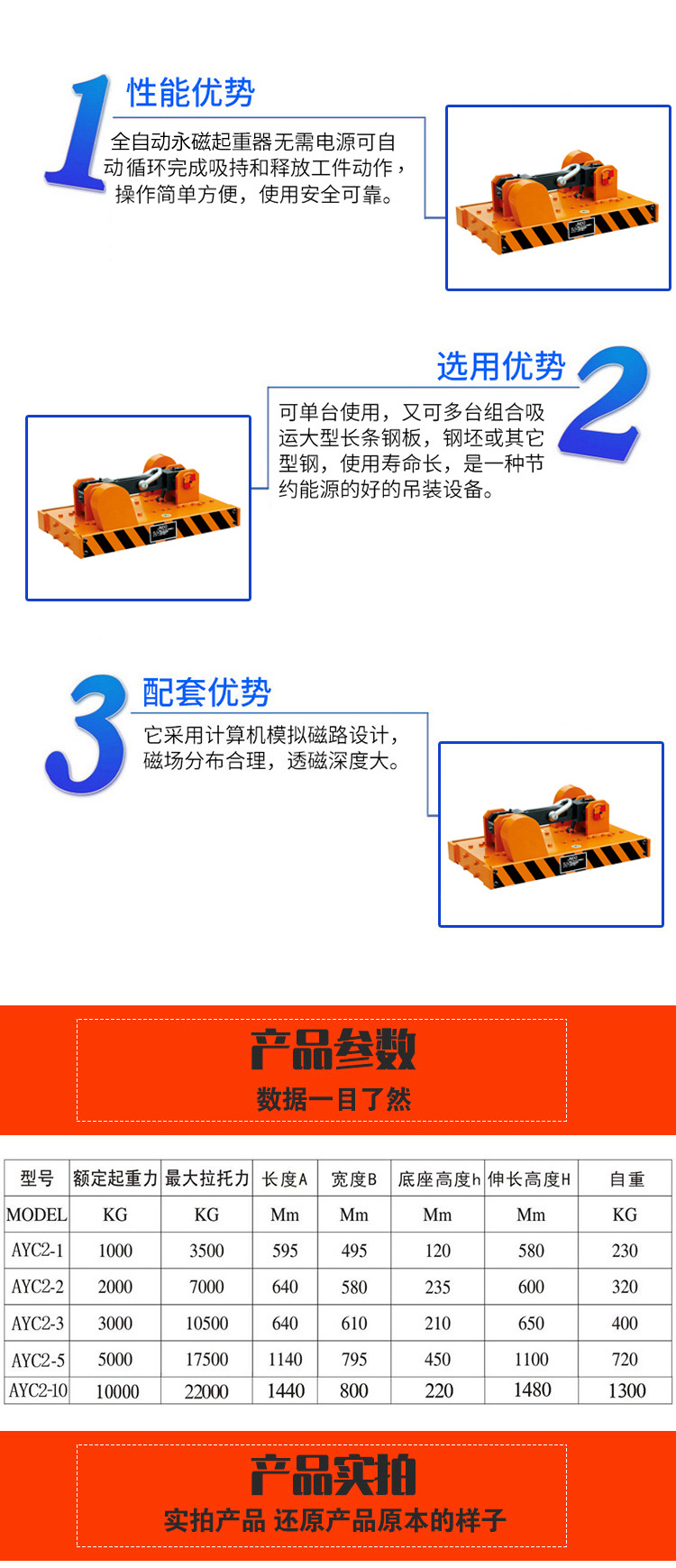 1
性能优势
全自动永磁起重器无需电源可自动循环完成吸持和释放工件动作，操作简单方便，使用安全可靠。

选用优势
2
可单台使用，又可多台组合吸运大型长条钢板，钢坯或其它型钢，使用寿命长，是一种节约能源的好的吊装设备。

3
配套优势
它采用计算机模拟磁路设计，磁场分布合理，透磁深度大。

产品参数
数据一目了然

| 型号 | 额定起重力 | 最大拉托力 | 长度A | 宽度B | 底座高度h | 伸长高度H | 自重 |
|---|---|---|---|---|---|---|---|
| MODEL | KG | KG | Mm | Mm | Mm | Mm | KG |
| AYC2-1 | 1000 | 3500 | 595 | 495 | 120 | 580 | 230 |
| AYC2-2 | 2000 | 7000 | 640 | 580 | 235 | 600 | 320 |
| AYC2-3 | 3000 | 10500 | 640 | 610 | 210 | 650 | 400 |
| AYC2-5 | 5000 | 17500 | 1140 | 795 | 450 | 1100 | 720 |
| AYC2-10 | 10000 | 22000 | 1440 | 800 | 220 | 1480 | 1300 |

产品实拍
实拍产品 还原产品原本的样子